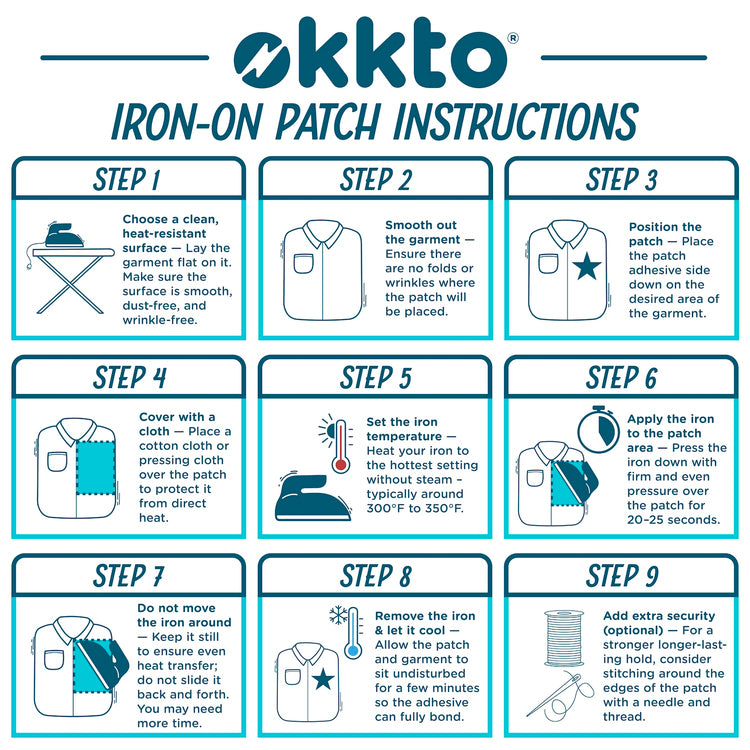 okkto®

IRON-ON PATCH INSTRUCTIONS

STEP 1

Choose a clean, heat-resistant surface — Lay the garment flat on it. Make sure the surface is smooth, dust-free, and wrinkle-free.

STEP 2

Smooth out the garment — Ensure there are no folds or wrinkles where the patch will be placed.

STEP 3

Position the patch — Place the patch adhesive side down on the desired area of the garment.

STEP 4

Cover with a cloth — Place a cotton cloth or pressing cloth over the patch to protect it from direct heat.

STEP 5

Set the iron temperature — Heat your iron to the hottest setting without steam - typically around 300°F to 350°F.

STEP 6

Apply the iron to the patch area — Press the iron down with firm and even pressure over the patch for 20–25 seconds.

STEP 7

Do not move the iron around — Keep it still to ensure even heat transfer; do not slide it back and forth. You may need more time.

STEP 8

Remove the iron & let it cool — Allow the patch and garment to sit undisturbed for a few minutes so the adhesive can fully bond.

STEP 9

Add extra security (optional) — For a stronger longer-lasting hold, consider stitching around the edges of the patch with a needle and thread.